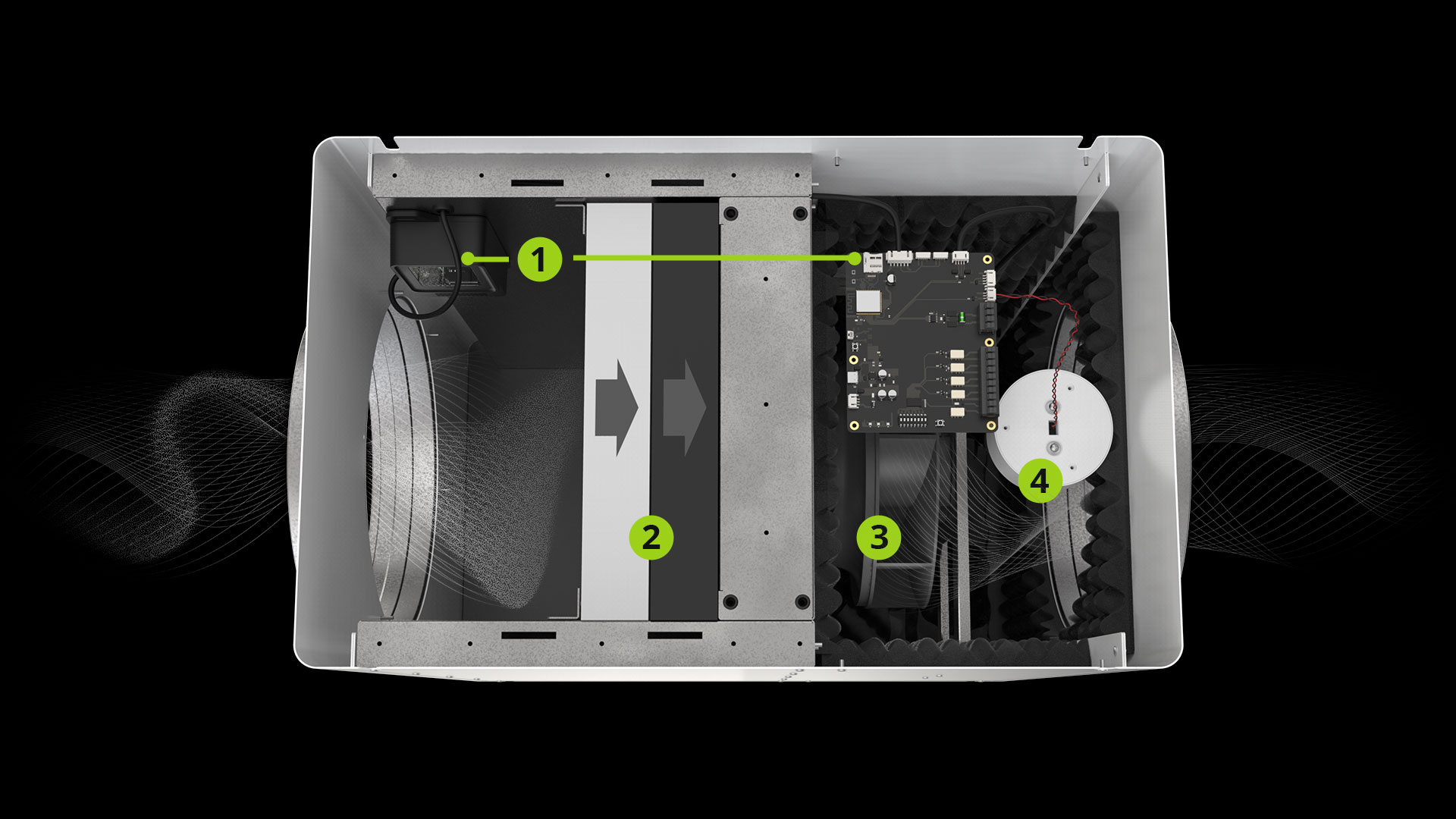 1

2

3

4